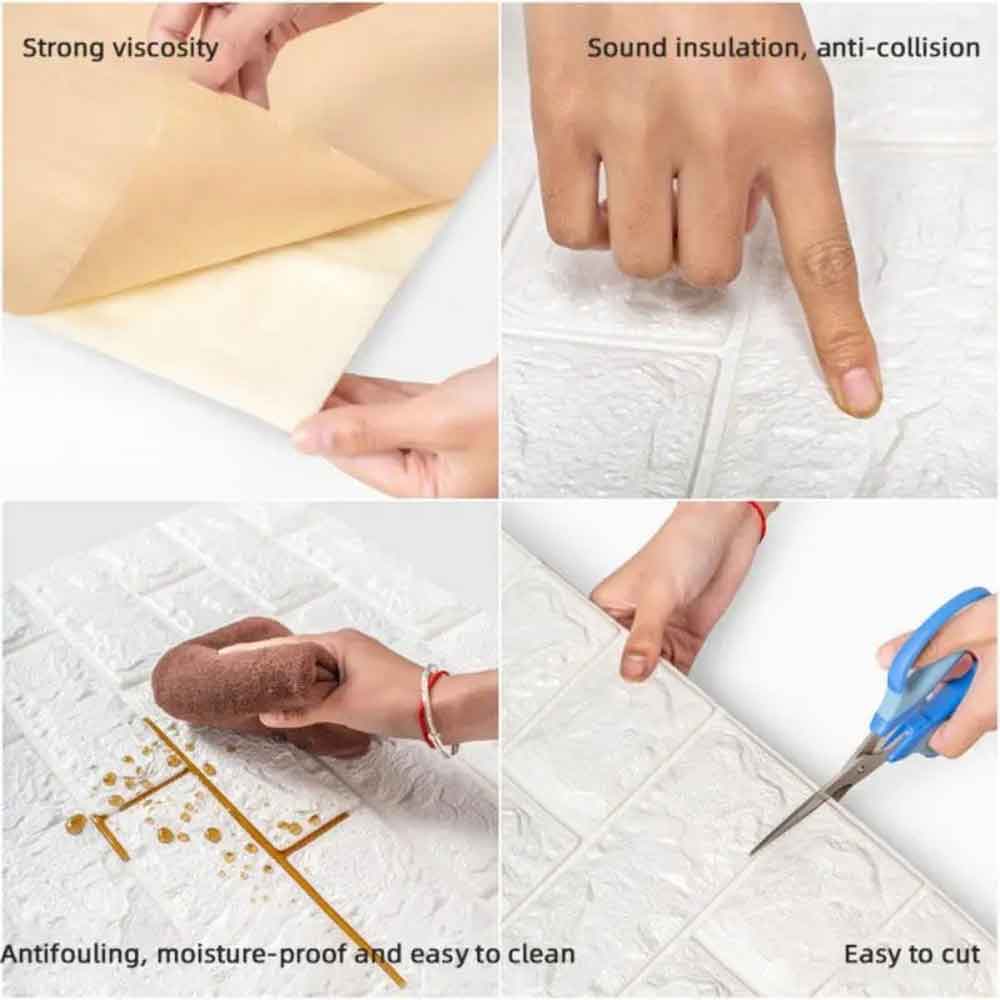 Strong viscosity

Sound insulation, anti-collision

Antifouling, moisture-proof and easy to clean

Easy to cut