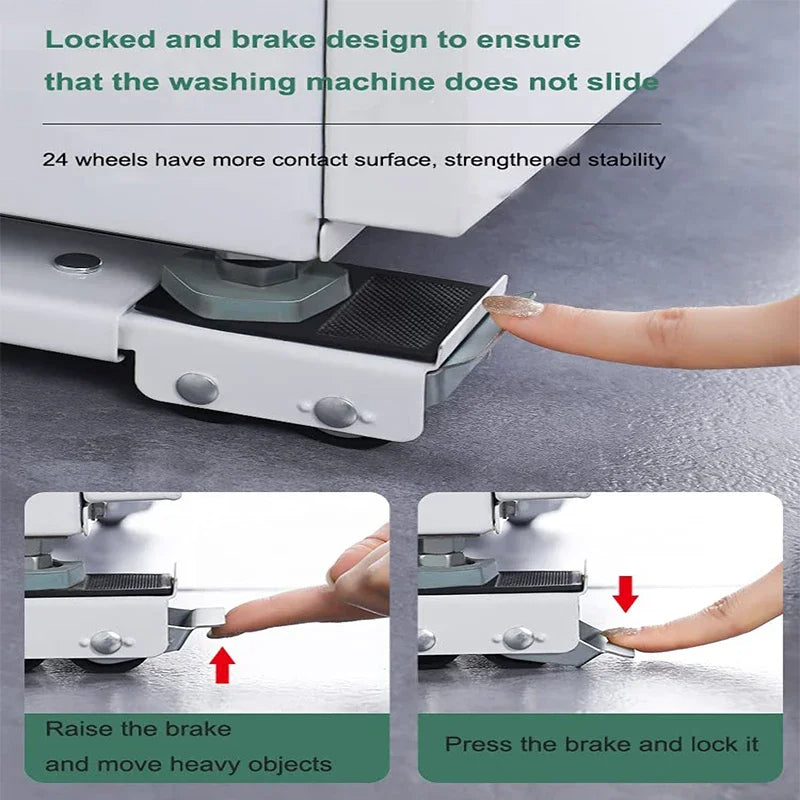 Locked and brake design to ensure that the washing machine does not slide

24 wheels have more contact surface, strengthened stability

Raise the brake and move heavy objects

Press the brake and lock it